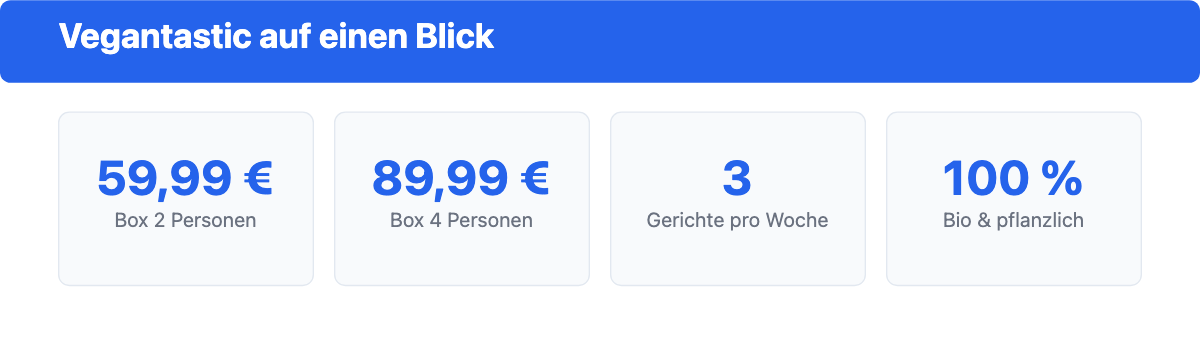 Vegantastic auf einen Blick

59,99 €
Box 2 Personen

89,99 €
Box 4 Personen

3
Gerichte pro Woche

100 %
Bio & pflanzlich